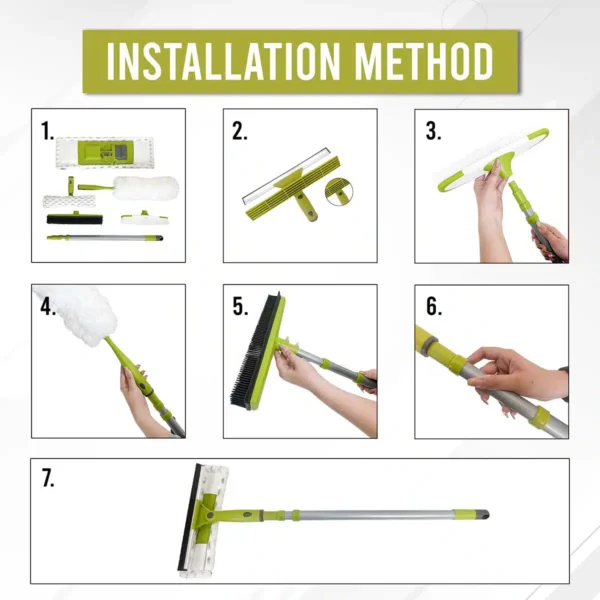 INSTALLATION METHOD

1.

2.

3.

4.

5.

6.

7.